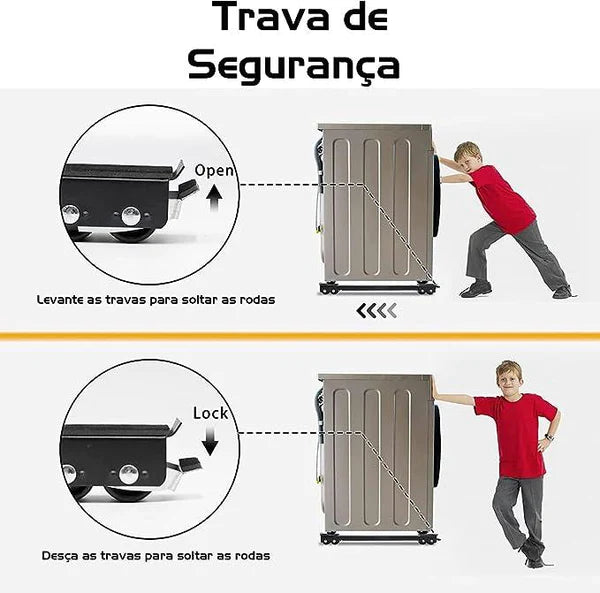 Trava de Segurança

Open

Levante as travas para soltar as rodas

Lock

Desça as travas para soltar as rodas